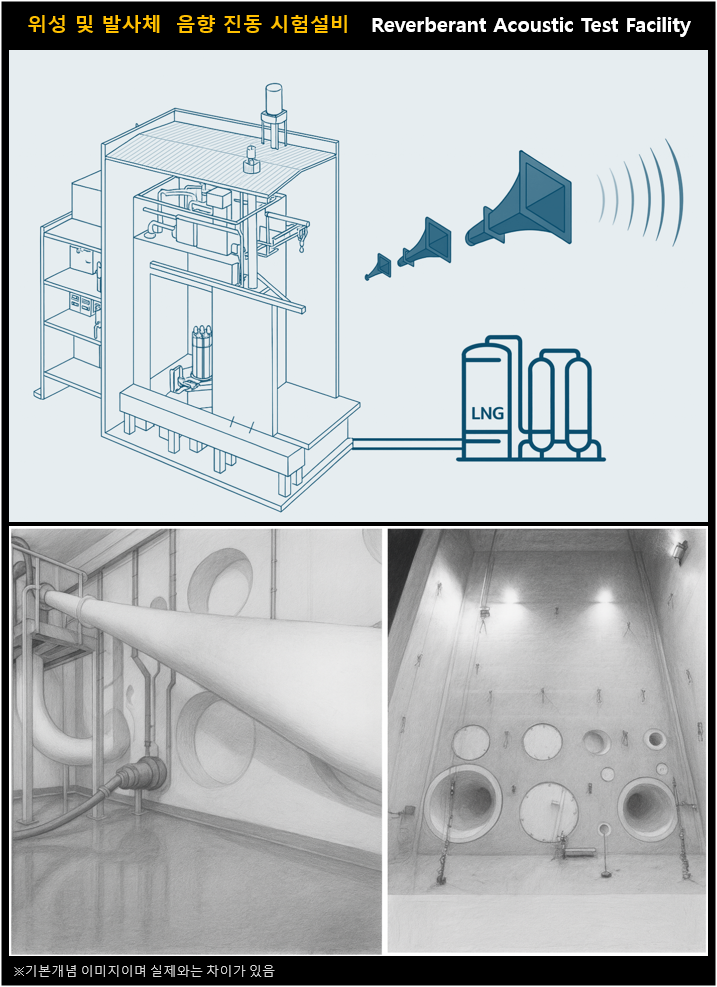 위성 및 발사체 음향 진동 시험설비 Reverberant Acoustic Test Facility

LNG

※기본개념 이미지이며 실제와는 차이가 있음